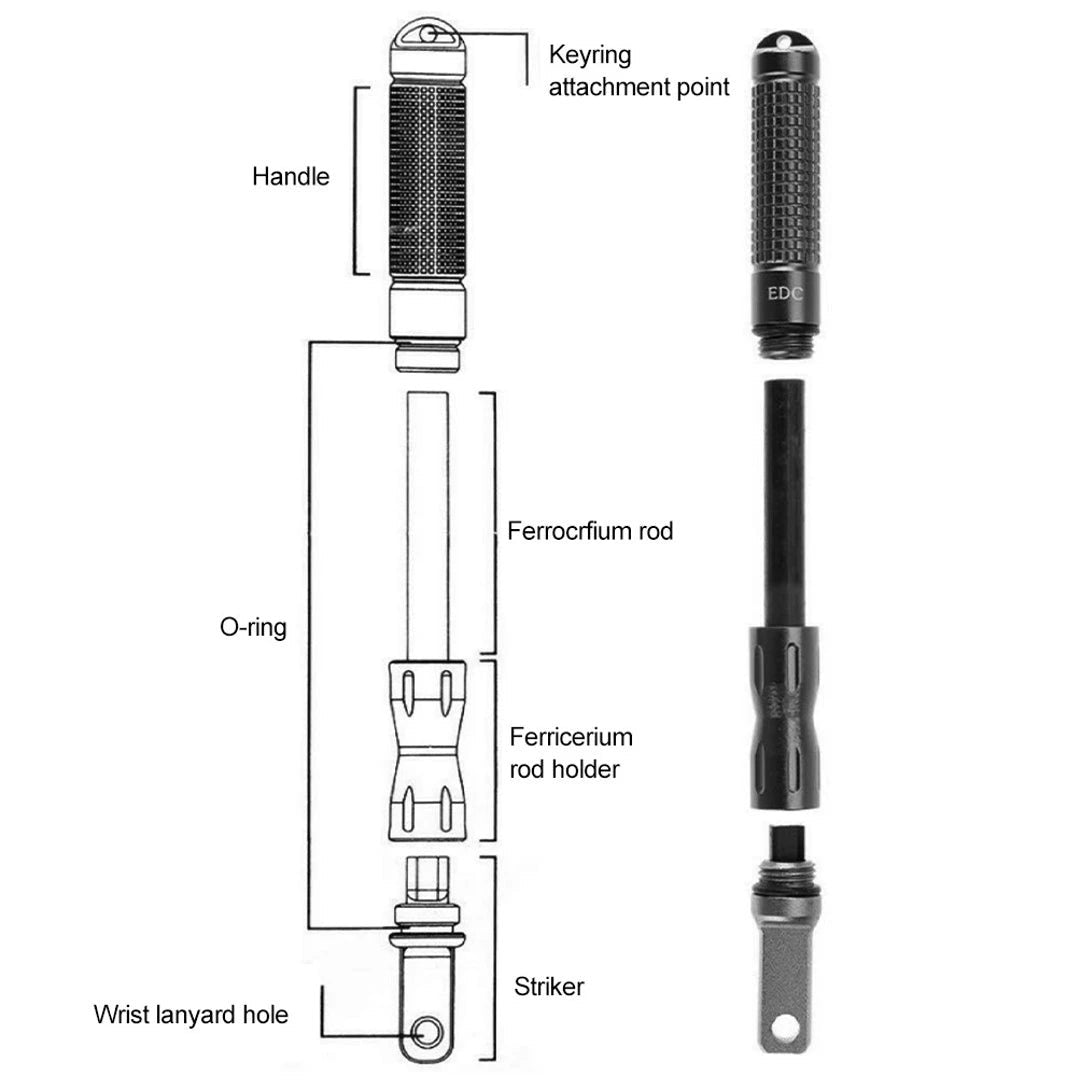 Keyring attachment point

Handle

EDC

Ferrocrfium rod

O-ring

Ferricerium rod holder

Striker

Wrist lanyard hole