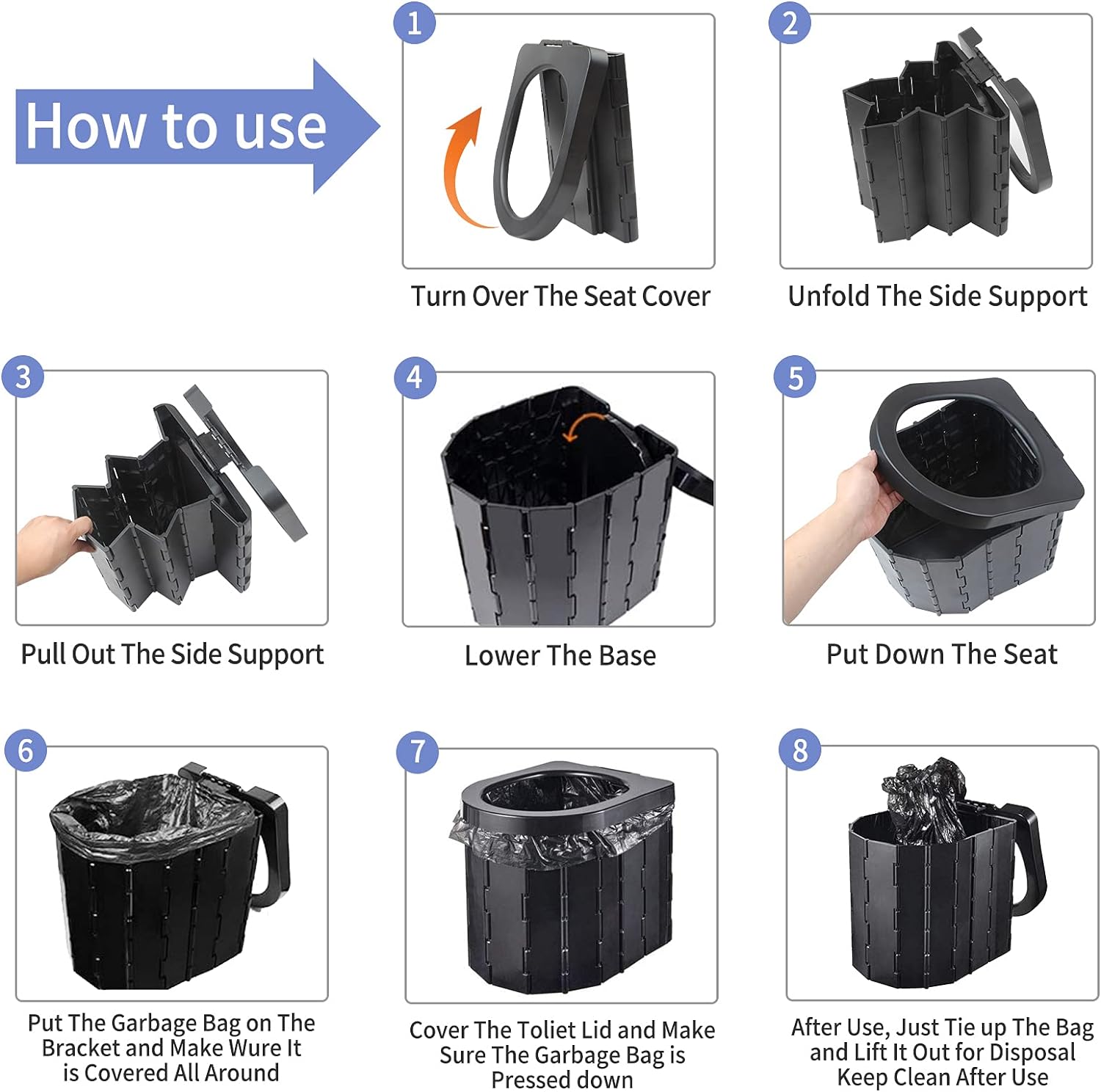 How to use

1

Turn Over The Seat Cover

2

Unfold The Side Support

3

Pull Out The Side Support

4

Lower The Base

5

Put Down The Seat

6

Put The Garbage Bag on The Bracket and Make Wure It is Covered All Around

7

Cover The Toliet Lid and Make Sure The Garbage Bag is Pressed down

8

After Use, Just Tie up The Bag and Lift It Out for Disposal Keep Clean After Use