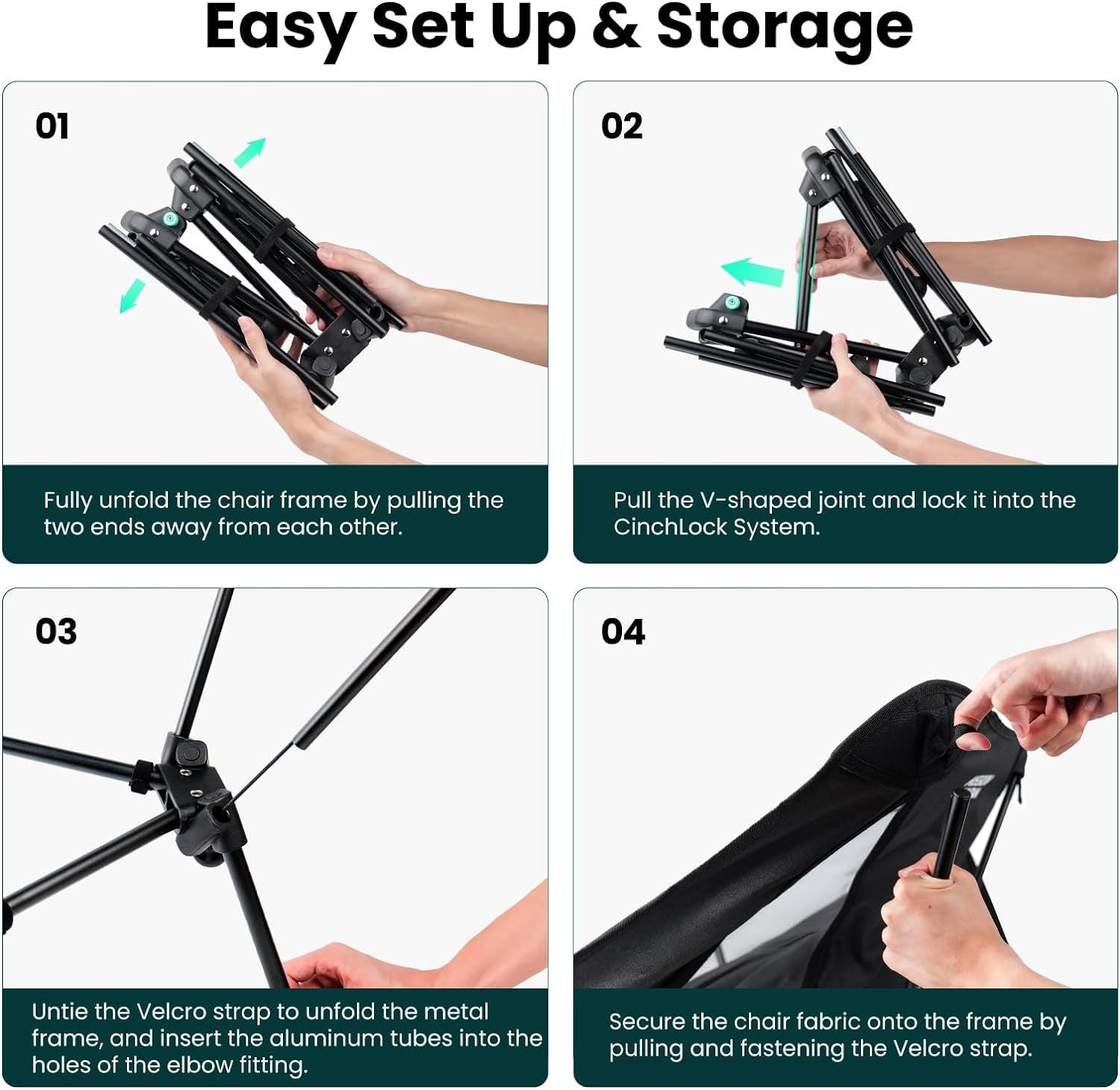 Easy Set Up & Storage

01

Fully unfold the chair frame by pulling the two ends away from each other.

02

Pull the V-shaped joint and lock it into the CinchLock System.

03

Untie the Velcro strap to unfold the metal frame, and insert the aluminum tubes into the holes of the elbow fitting.

04

Secure the chair fabric onto the frame by pulling and fastening the Velcro strap.